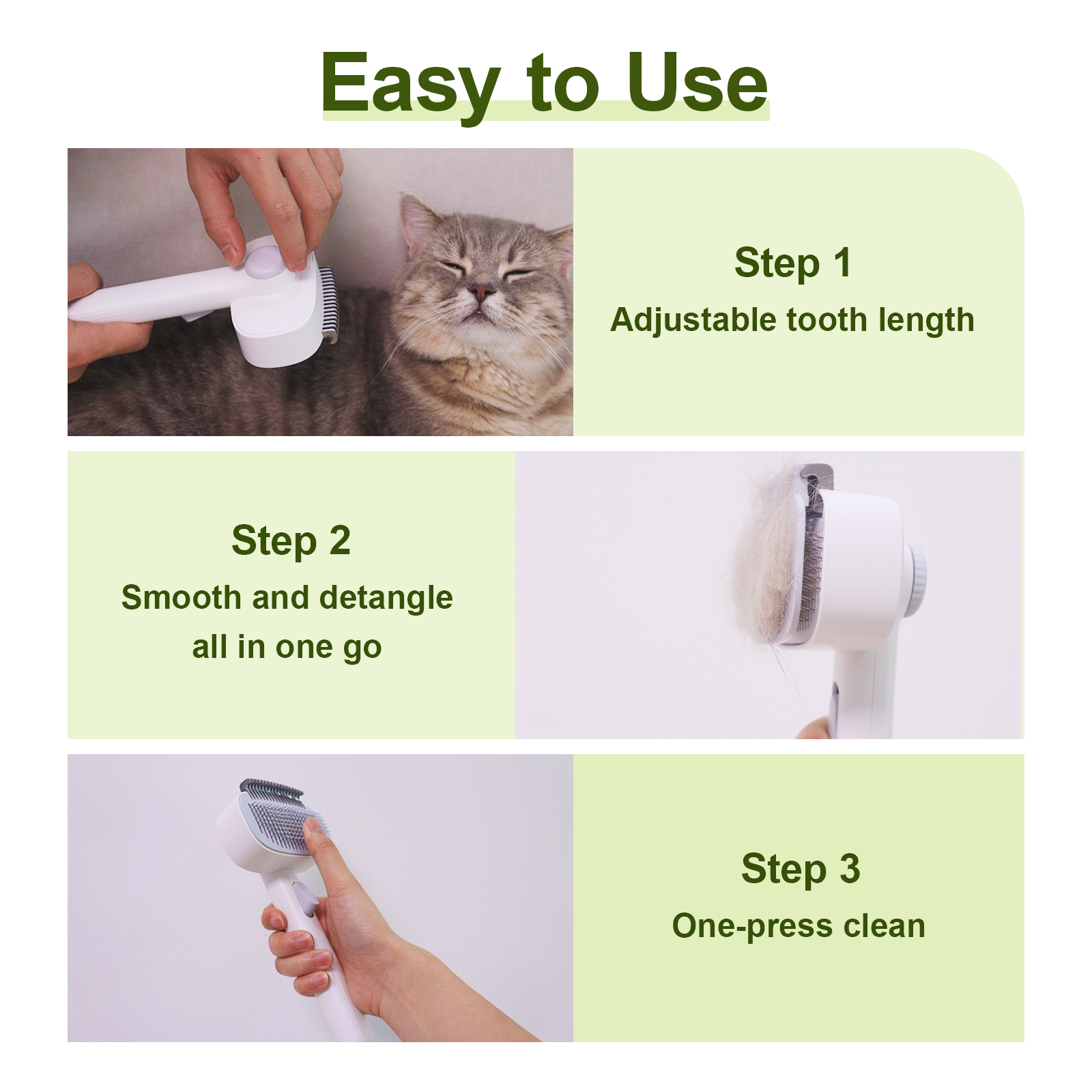 Easy to Use

Step 1
Adjustable tooth length

Step 2
Smooth and detangle all in one go

Step 3
One-press clean