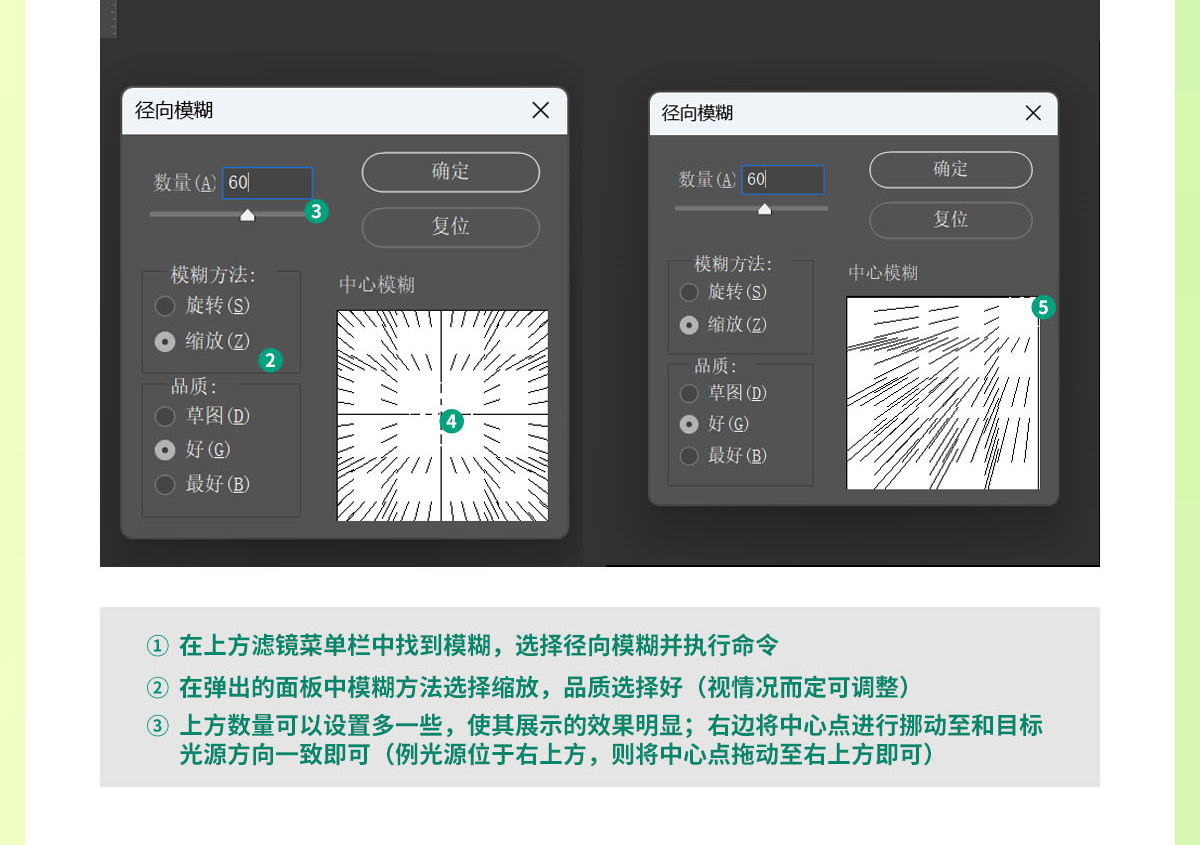 径向模糊

数量(A) 60

3

确定

复位

模糊方法:

旋转(S)

缩放(Z)

2

品质:

草图(D)

好(G)

最好(B)

中心模糊

4

径向模糊

数量(A) 60

确定

复位

模糊方法:

旋转(S)

缩放(Z)

品质:

草图(D)

好(G)

最好(B)

中心模糊

5

① 在上方滤镜菜单栏中找到模糊，选择径向模糊并执行命令

② 在弹出的面板中模糊方法选择缩放，品质选择好（视情况而定可调整）

③ 上方数量可以设置多一些，使其展示的效果明显；右边将中心点进行挪动至和目标光源方向一致即可（例光源位于右上方，则将中心点拖动至右上方即可）